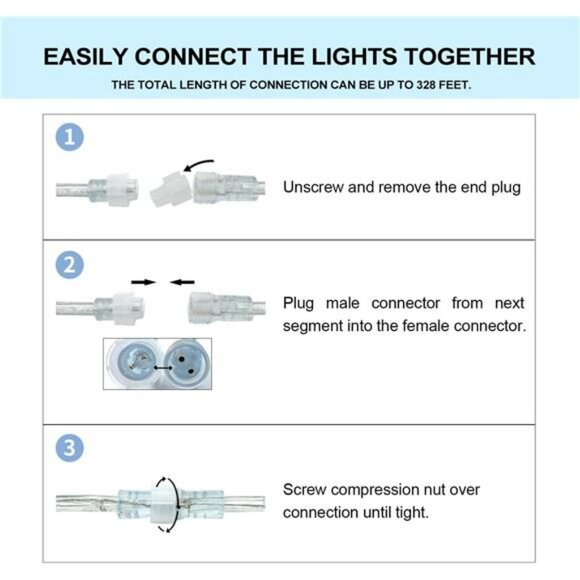 EASILY CONNECT THE LIGHTS TOGETHER

THE TOTAL LENGTH OF CONNECTION CAN BE UP TO 328 FEET.

1

Unscrew and remove the end plug

2

Plug male connector from next segment into the female connector.

3

Screw compression nut over connection until tight.